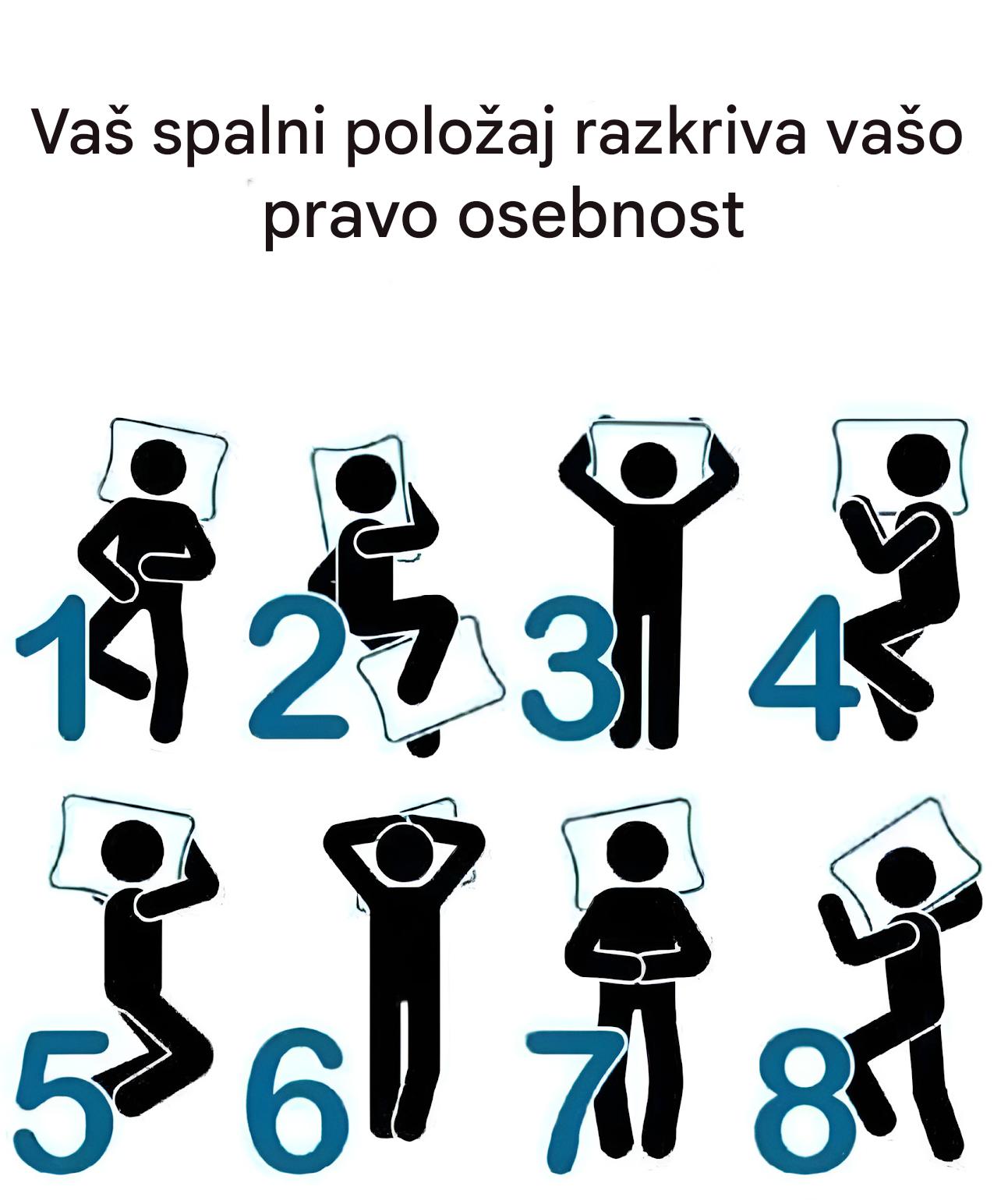 Vaš spalni položaj razkriva vašo pravo osebnost

1 2 3 4

5 6 7 8